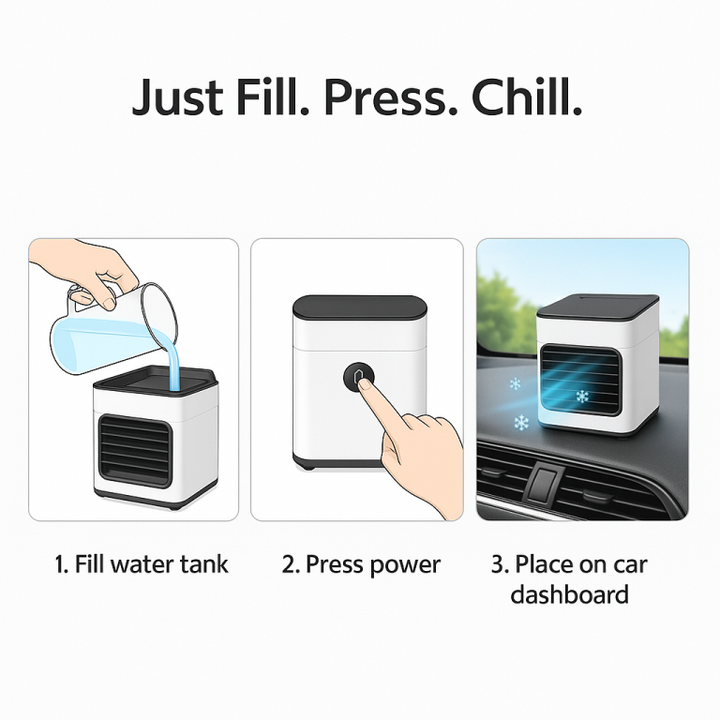 Just Fill. Press. Chill.

1. Fill water tank

2. Press power

3. Place on car dashboard