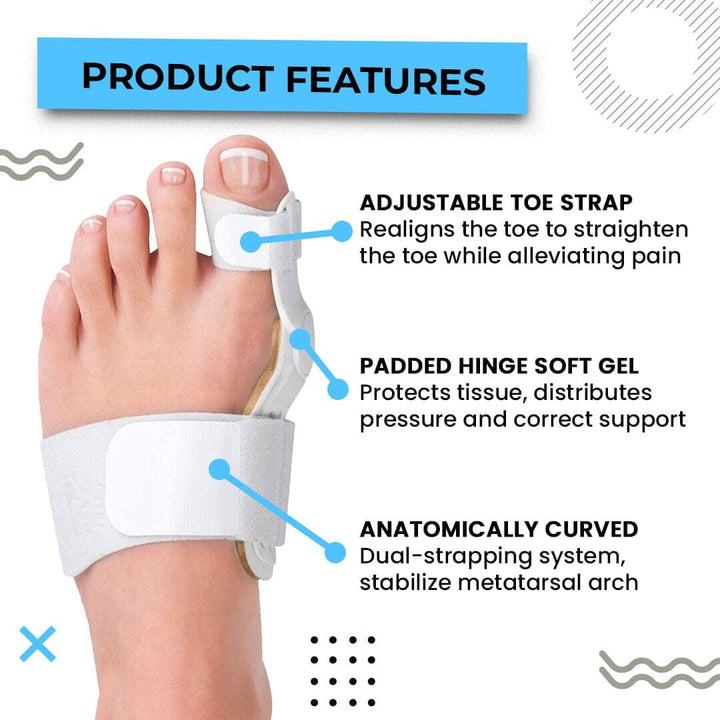 PRODUCT FEATURES

ADJUSTABLE TOE STRAP
Realigns the toe to straighten the toe while alleviating pain

PADDED HINGE SOFT GEL
Protects tissue, distributes pressure and correct support

ANATOMICALLY CURVED
Dual-strapping system, stabilize metatarsal arch